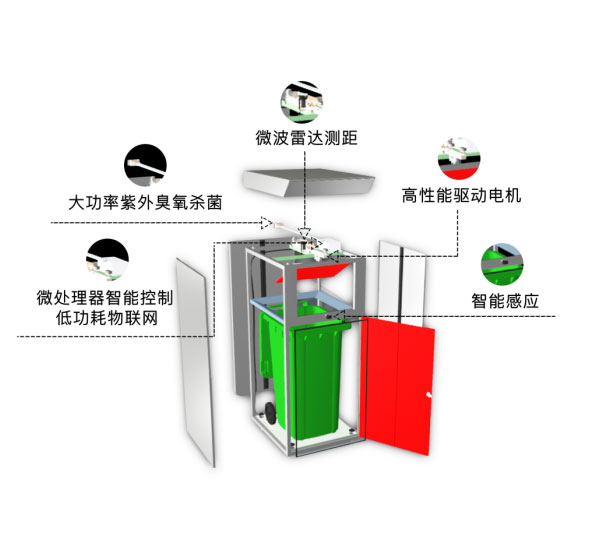 微波雷达测距

大功率紫外臭氧杀菌

高性能驱动电机

微处理器智能控制
低功耗物联网

智能感应